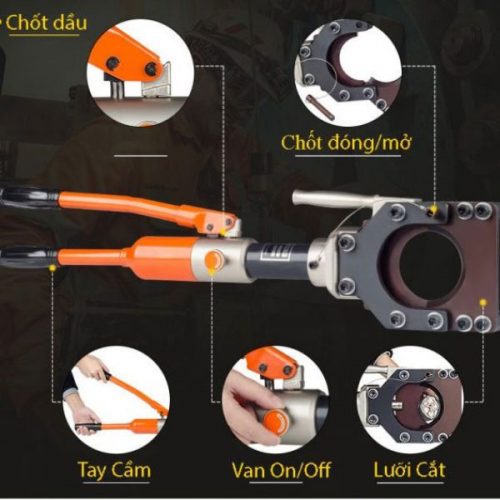 Chốt dầu

Chốt đóng/mở

Tay Cầm

Van On/Off

Lưỡi Cắt